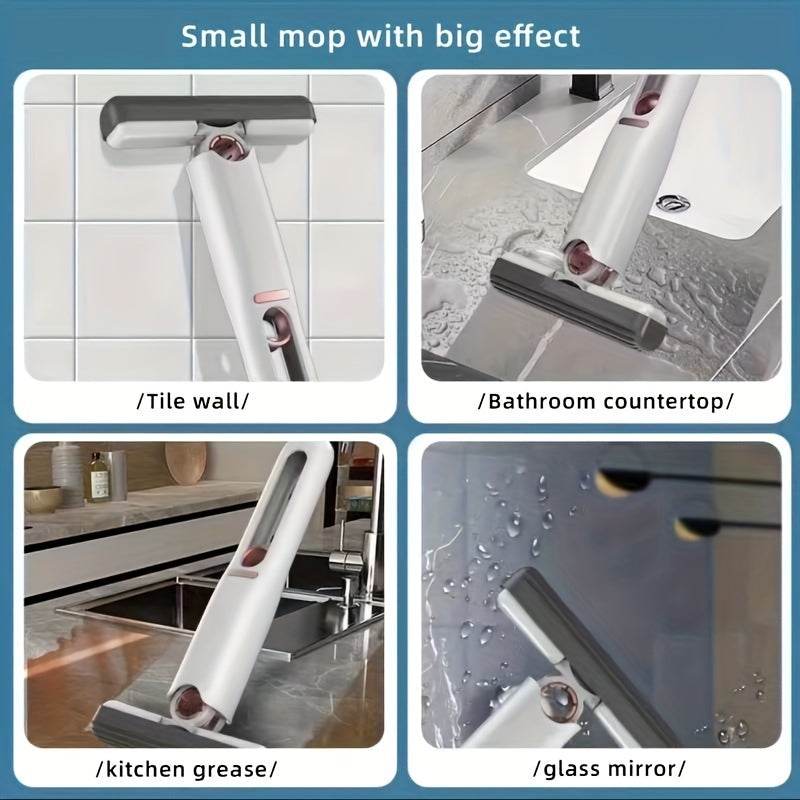 Small mop with big effect

/Tile wall/

/Bathroom countertop/

/kitchen grease/

/glass mirror/