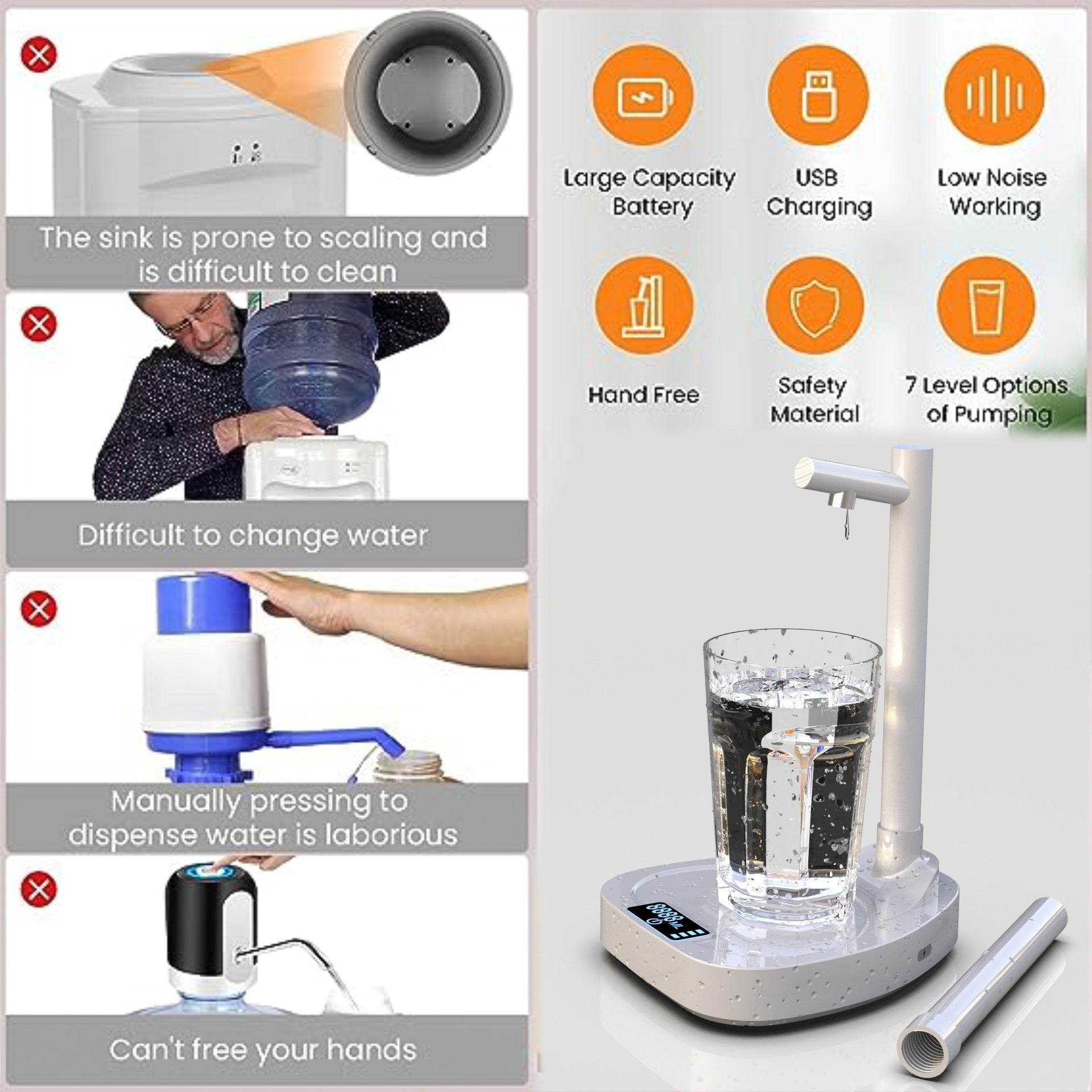 The sink is prone to scaling and is difficult to clean

Difficult to change water

Manually pressing to dispense water is laborious

Can't free your hands

Large Capacity Battery

USB Charging

Low Noise Working

Hand Free

Safety Material

7 Level Options of Pumping

8888 ML