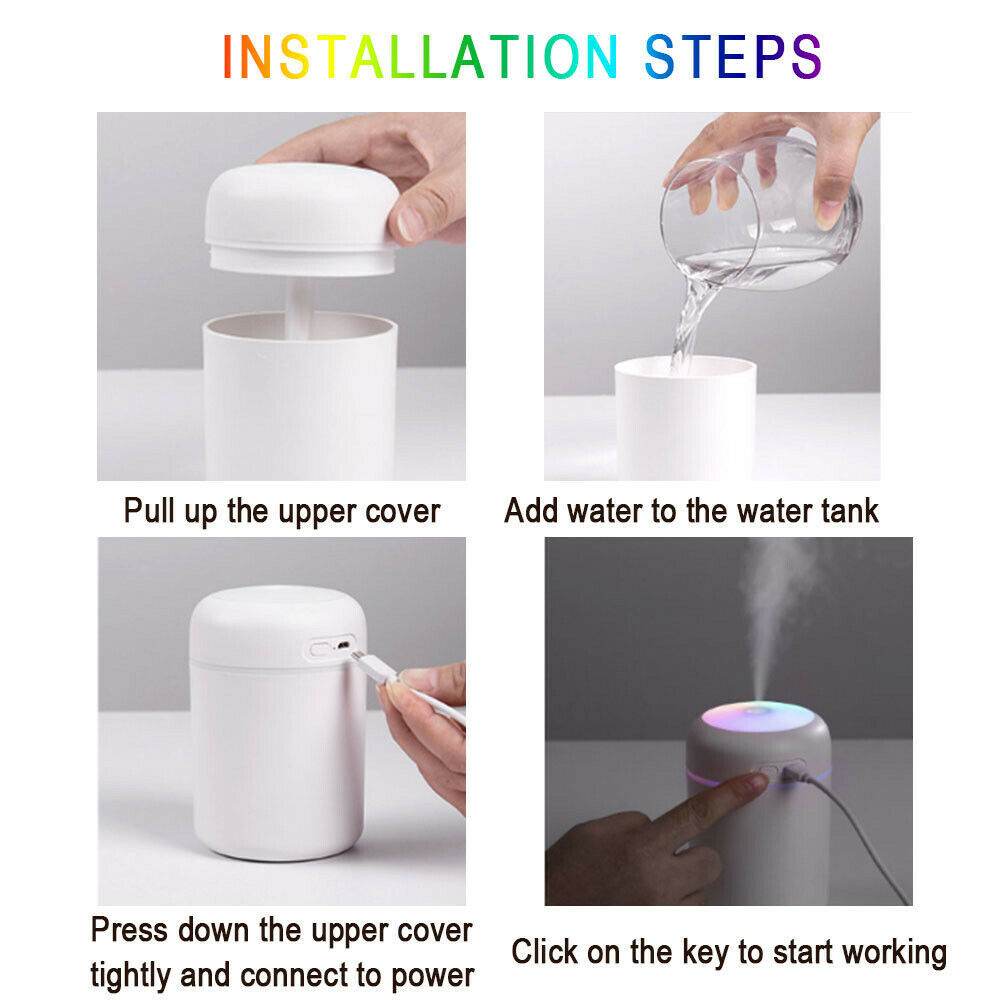 INSTALLATION STEPS

Pull up the upper cover

Add water to the water tank

Press down the upper cover tightly and connect to power

Click on the key to start working