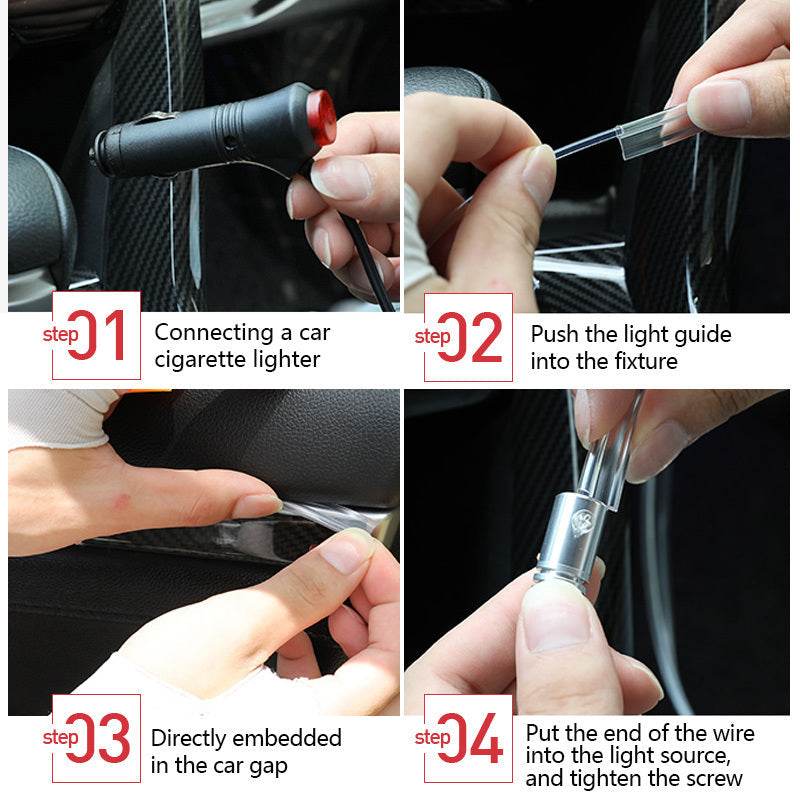 step 01 Connecting a car cigarette lighter

step 02 Push the light guide into the fixture

step 03 Directly embedded in the car gap

step 04 Put the end of the wire into the light source, and tighten the screw