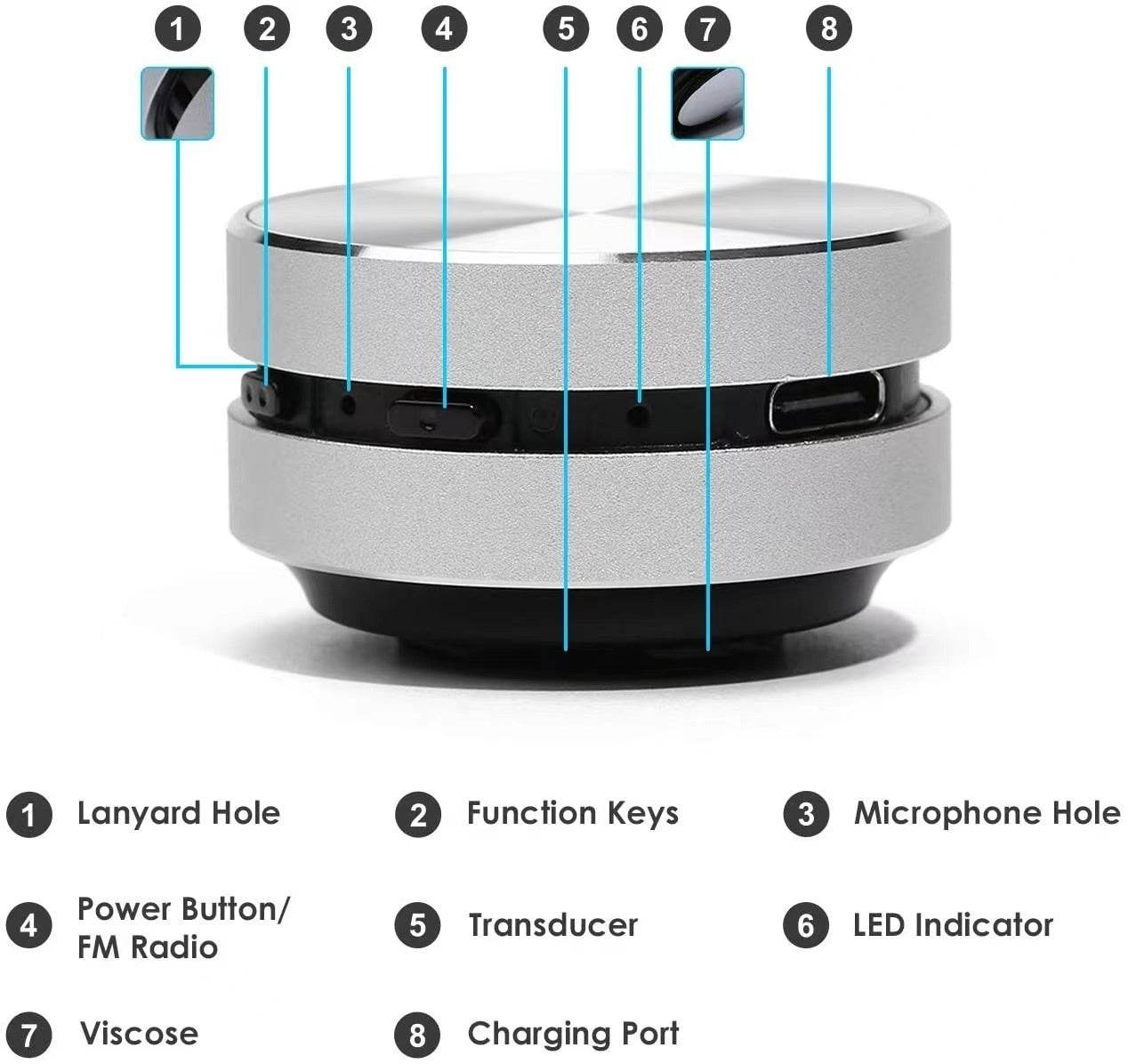 1 2 3 4 5 6 7 8

1 Lanyard Hole

2 Function Keys

3 Microphone Hole

4 Power Button/ FM Radio

5 Transducer

6 LED Indicator

7 Viscose

8 Charging Port