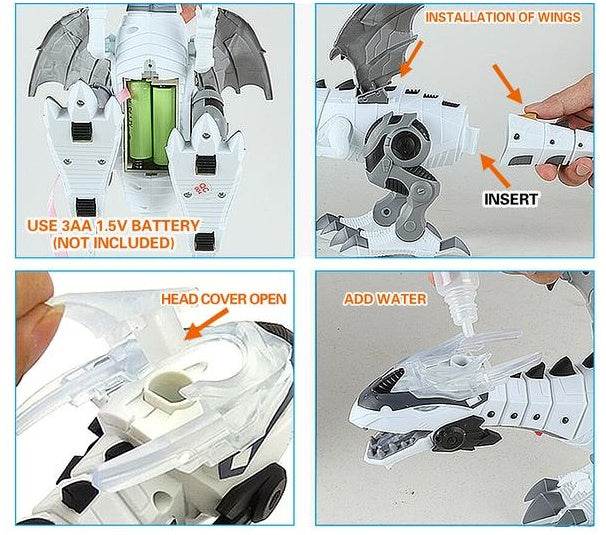 USE 3AA 1.5V BATTERY
(NOT INCLUDED)

INSTALLATION OF WINGS

INSERT

HEAD COVER OPEN

ADD WATER