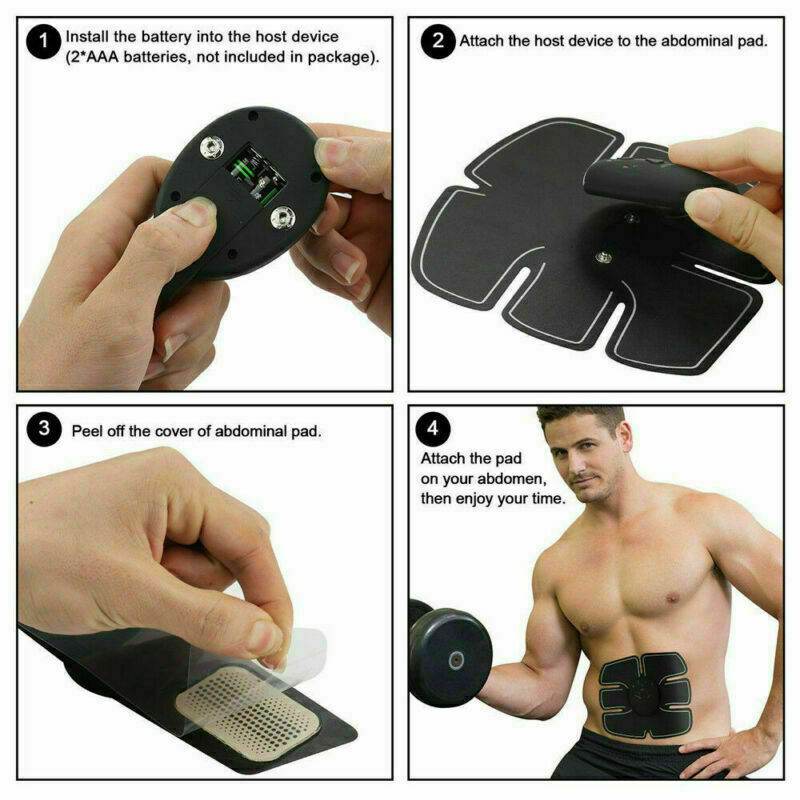 1 Install the battery into the host device (2*AAA batteries, not included in package).

2 Attach the host device to the abdominal pad.

3 Peel off the cover of abdominal pad.

4 Attach the pad on your abdomen, then enjoy your time.