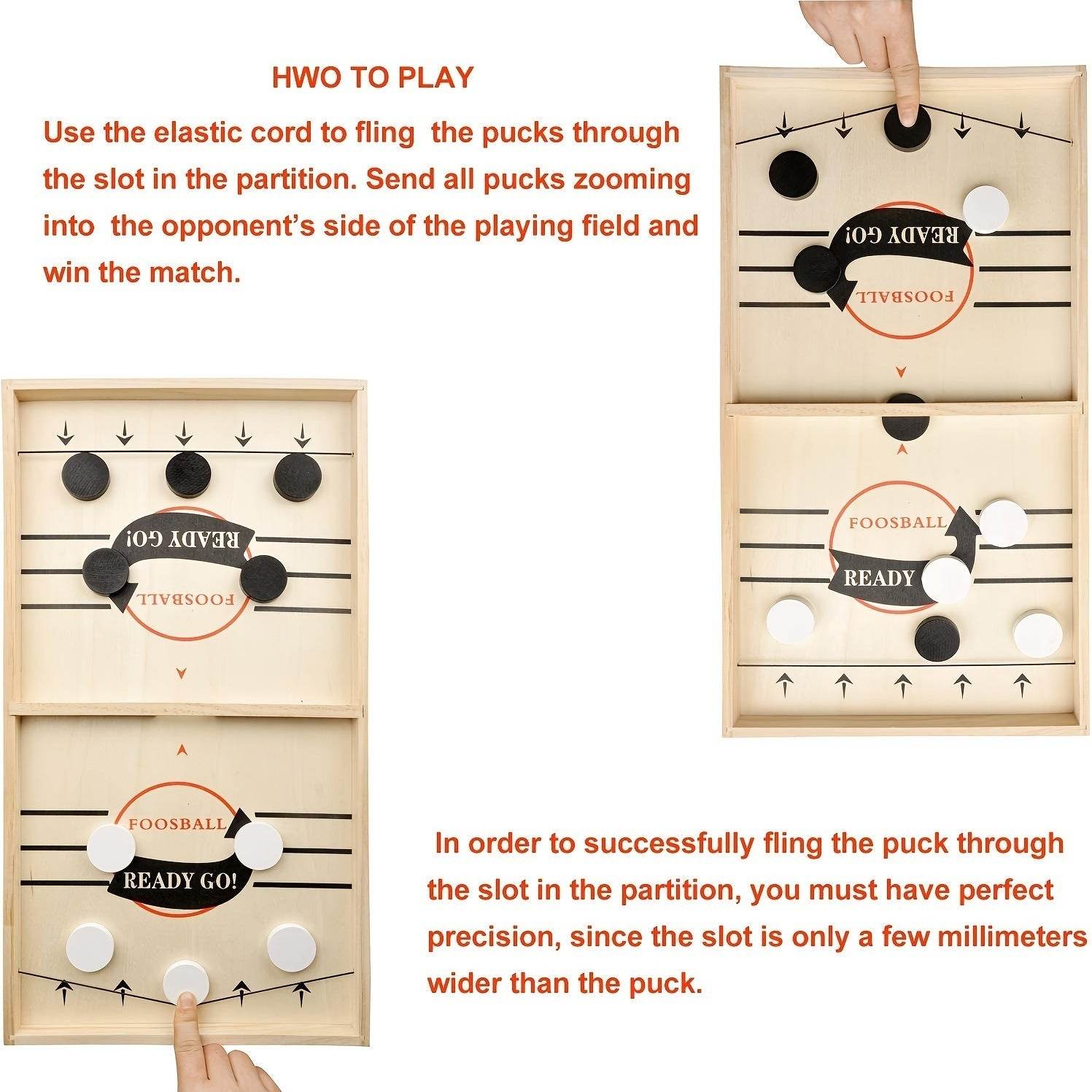 HWO TO PLAY

Use the elastic cord to fling the pucks through the slot in the partition. Send all pucks zooming into the opponent's side of the playing field and win the match.

READY GO!
FOOSBALL

FOOSBALL
READY

READY GO!
FOOSBALL

FOOSBALL
READY GO!

In order to successfully fling the puck through the slot in the partition, you must have perfect precision, since the slot is only a few millimeters wider than the puck.