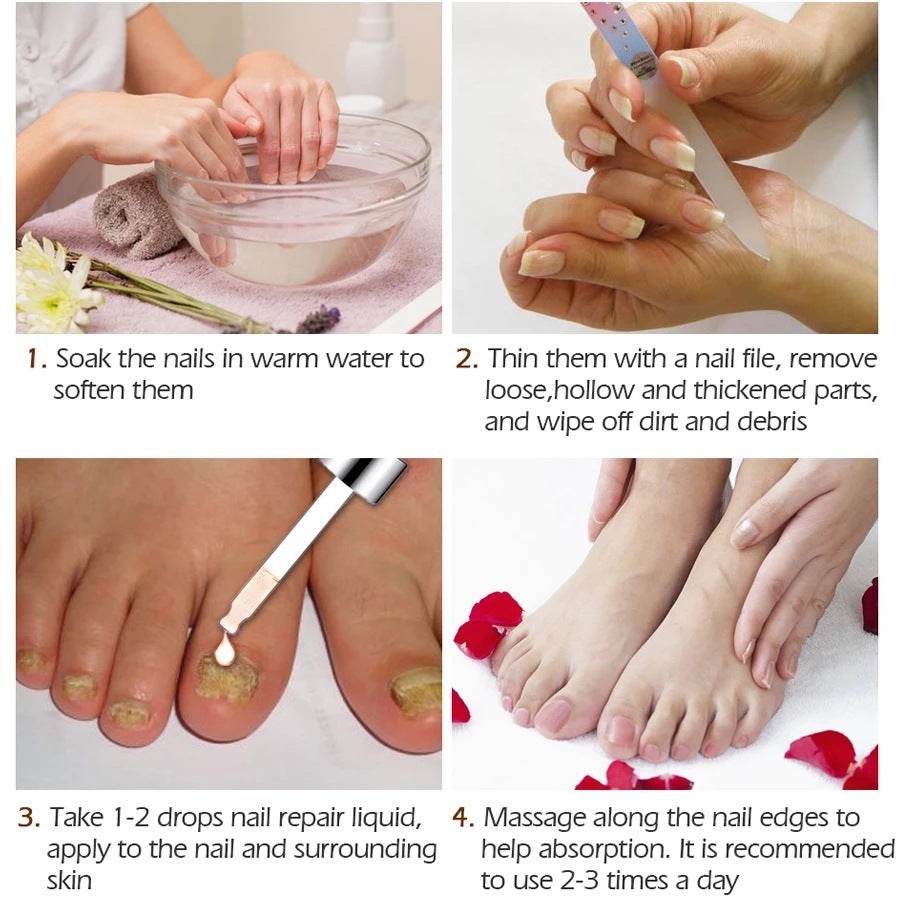 1. Soak the nails in warm water to soften them

2. Thin them with a nail file, remove loose,hollow and thickened parts, and wipe off dirt and debris

3. Take 1-2 drops nail repair liquid, apply to the nail and surrounding skin

4. Massage along the nail edges to help absorption. It is recommended to use 2-3 times a day