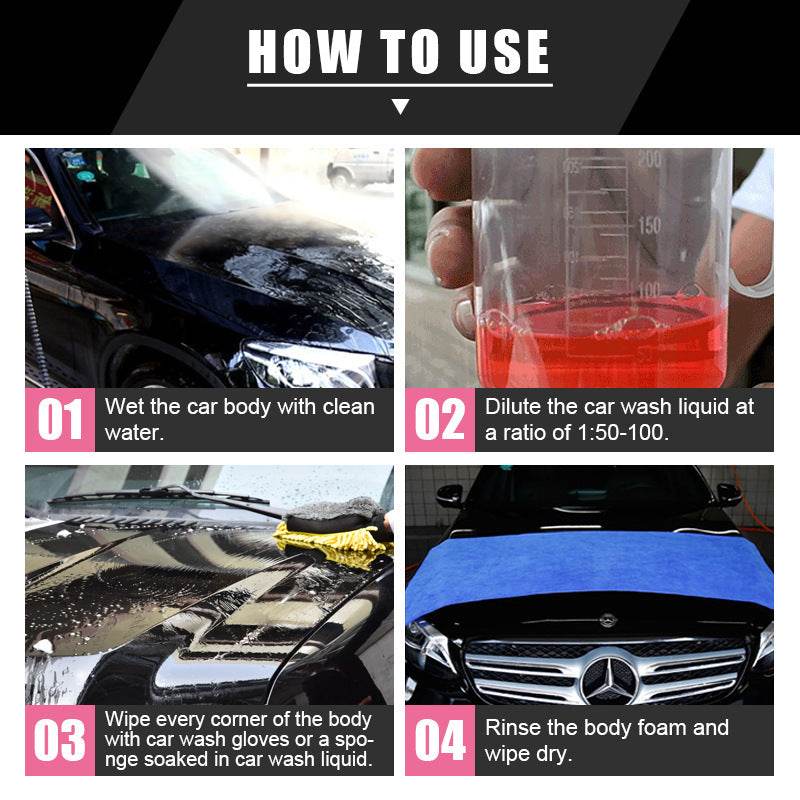 HOW TO USE

200
150
100

01 Wet the car body with clean water.

02 Dilute the car wash liquid at a ratio of 1:50-100.

03 Wipe every corner of the body with car wash gloves or a sponge soaked in car wash liquid.

04 Rinse the body foam and wipe dry.